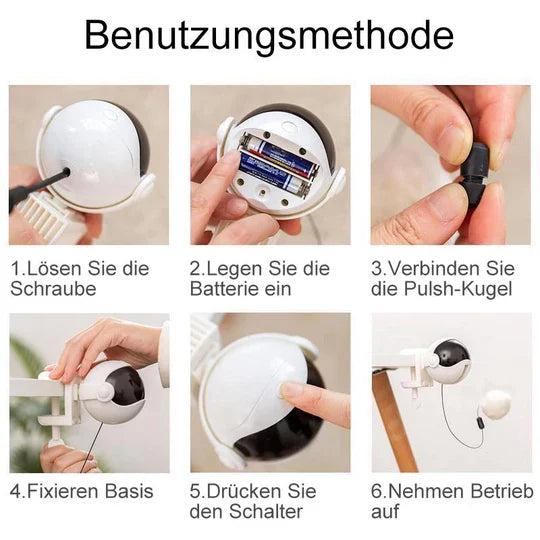 Benutzungsmethode

1.Lösen Sie die Schraube

2.Legen Sie die Batterie ein

3.Verbinden Sie die Pulsh-Kugel

4.Fixieren Basis

5.Drücken Sie den Schalter

6.Nehmen Betrieb auf