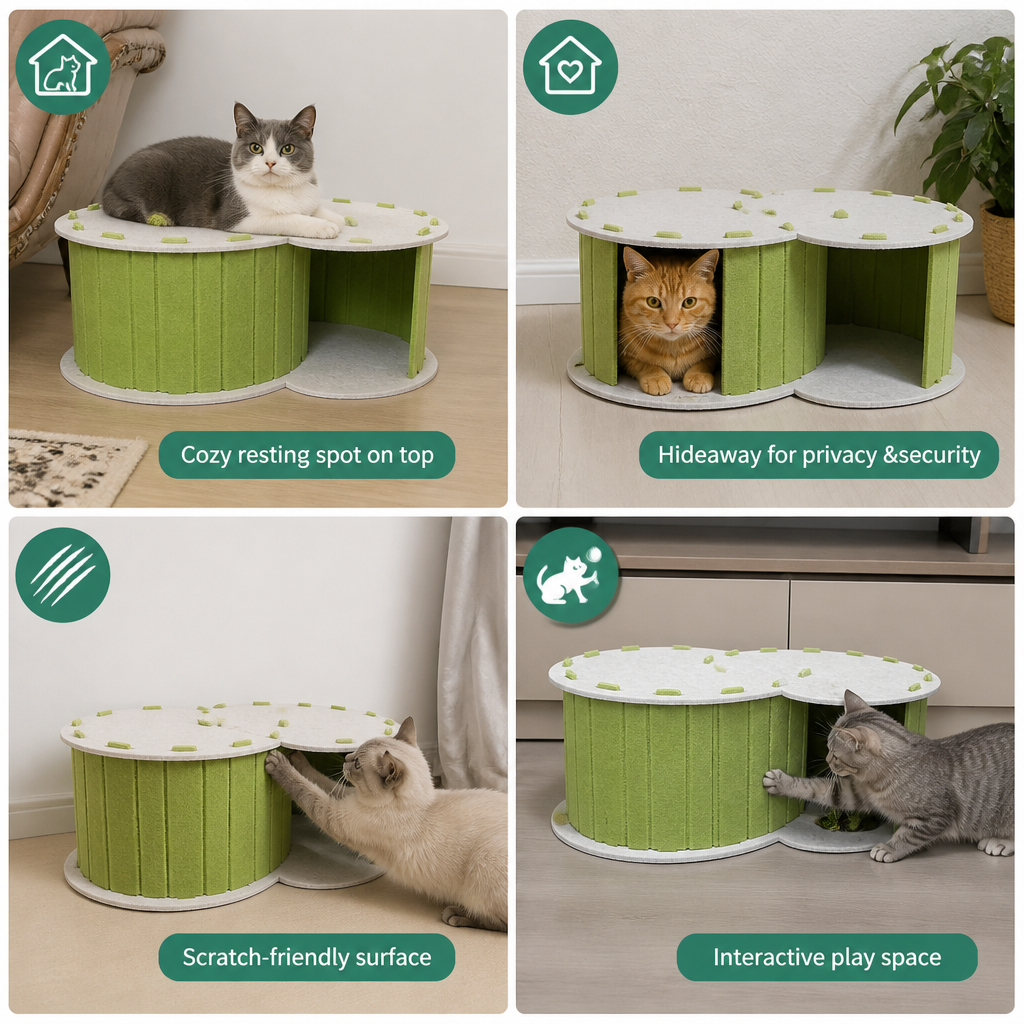 Cozy resting spot on top

Hideaway for privacy &security

Scratch-friendly surface

Interactive play space