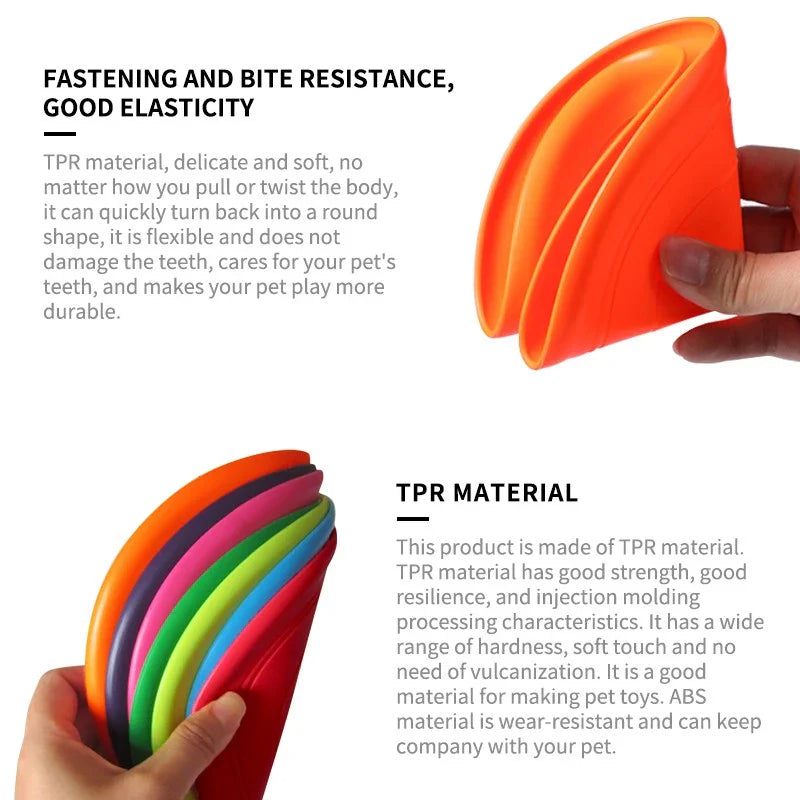 FASTENING AND BITE RESISTANCE, GOOD ELASTICITY

TPR material, delicate and soft, no matter how you pull or twist the body, it can quickly turn back into a round shape, it is flexible and does not damage the teeth, cares for your pet's teeth, and makes your pet play more durable.

TPR MATERIAL

This product is made of TPR material. TPR material has good strength, good resilience, and injection molding processing characteristics. It has a wide range of hardness, soft touch and no need of vulcanization. It is a good material for making pet toys. ABS material is wear-resistant and can keep company with your pet.