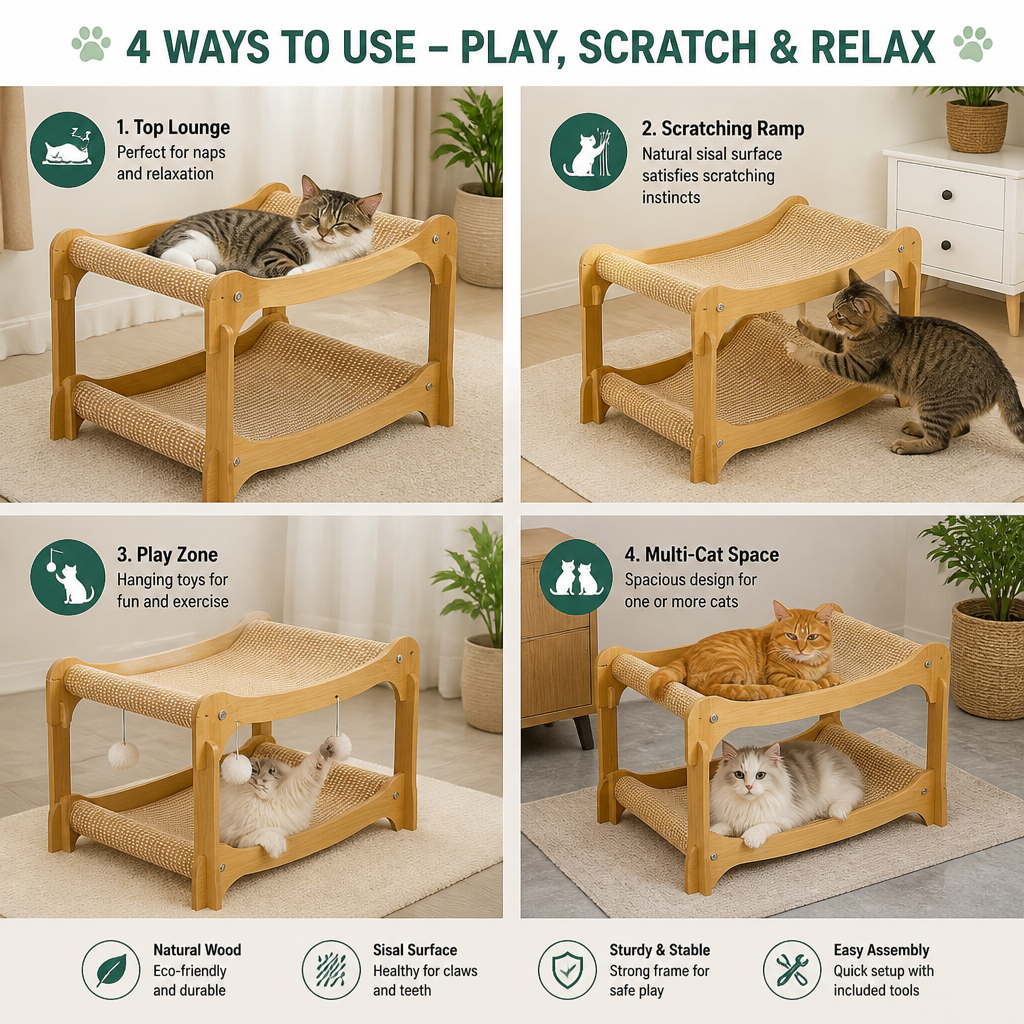 4 WAYS TO USE – PLAY, SCRATCH & RELAX

1. Top Lounge
Perfect for naps and relaxation

2. Scratching Ramp
Natural sisal surface satisfies scratching instincts

3. Play Zone
Hanging toys for fun and exercise

4. Multi-Cat Space
Spacious design for one or more cats

Natural Wood
Eco-friendly and durable

Sisal Surface
Healthy for claws and teeth

Sturdy & Stable
Strong frame for safe play

Easy Assembly
Quick setup with included tools