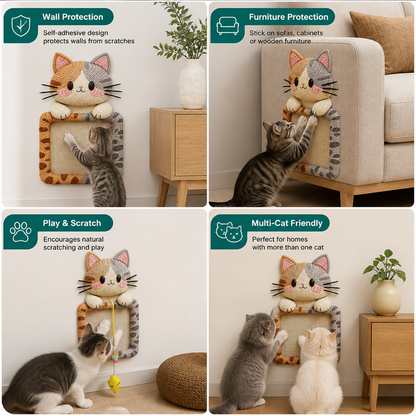 Wall Protection

Self-adhesive design protects walls from scratches

Furniture Protection

Stick on sofas, cabinets or wooden furniture

Play & Scratch

Encourages natural scratching and play

Multi-Cat Friendly

Perfect for homes with more than one cat