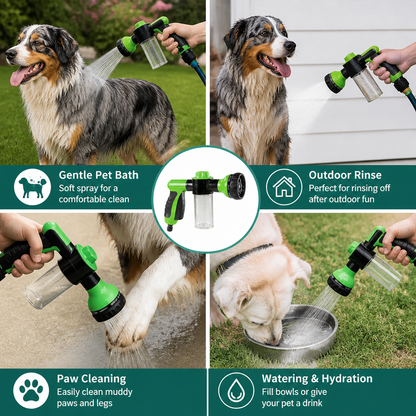 Gentle Pet Bath
Soft spray for a comfortable clean

Outdoor Rinse
Perfect for rinsing off after outdoor fun

Paw Cleaning
Easily clean muddy paws and legs

Watering & Hydration
Fill bowls or give your pet a drink