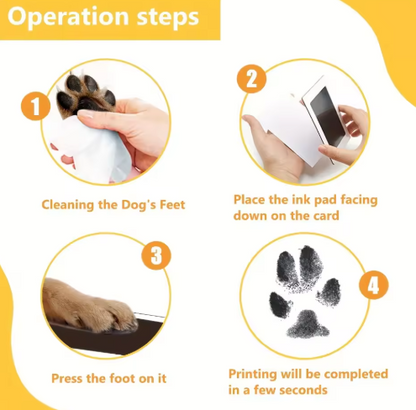 Operation steps

1

Cleaning the Dog's Feet

2

Place the ink pad facing down on the card

3

Press the foot on it

4

Printing will be completed in a few seconds