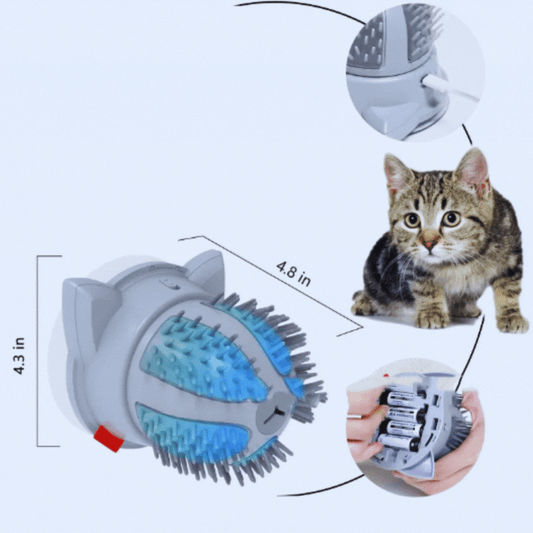 4.8 in

4.3 in